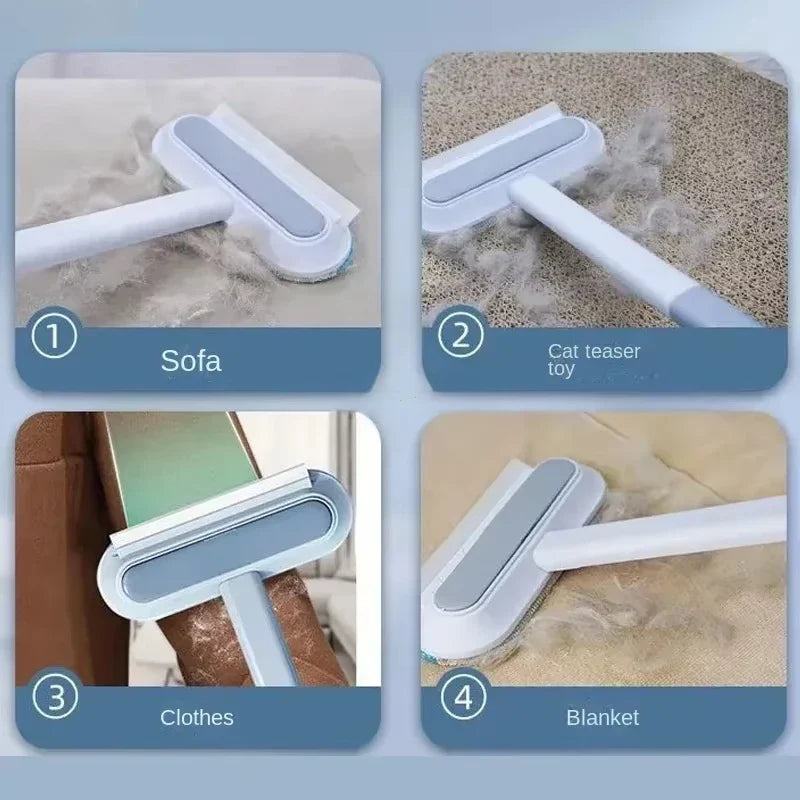 ①
Sofa

②
Cat teaser toy

③
Clothes

④
Blanket